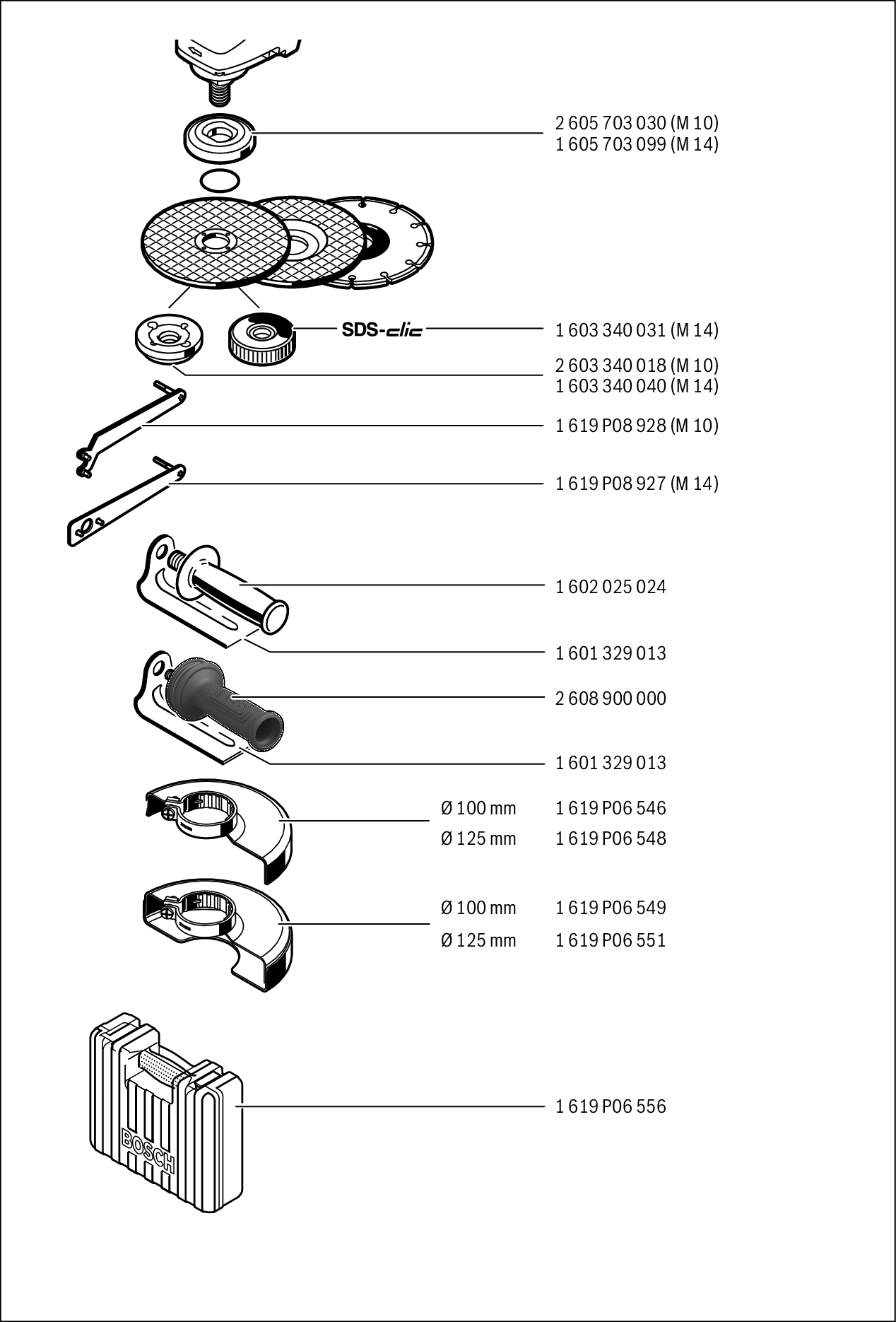 2 605 703 030 (M 10)
1 605 703 099 (M 14)

SDS-clic

1 603 340 031 (M 14)

2 603 340 018 (M 10)
1 603 340 040 (M 14)

1 619 P08 928 (M 10)

1 619 P08 927 (M 14)

1 602 025 024

1 601 329 013

2 608 900 000

1 601 329 013

Ø 100 mm 1 619 P06 546
Ø 125 mm 1 619 P06 548

Ø 100 mm 1 619 P06 549
Ø 125 mm 1 619 P06 551

BOSCH

1 619 P06 556