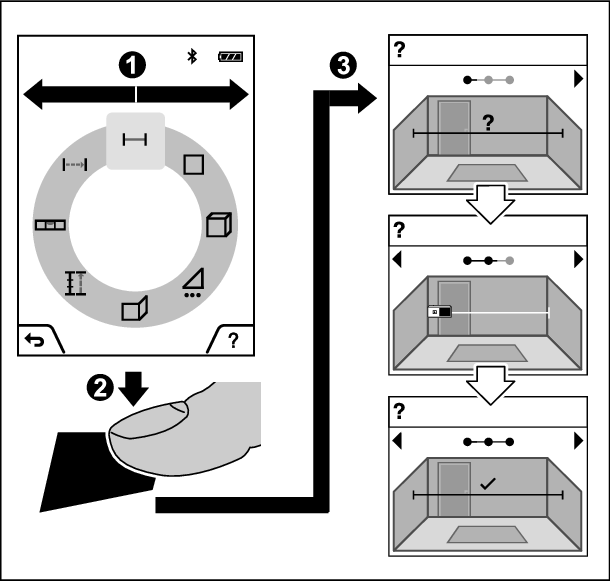 1

?

2

3

?

?

?

?